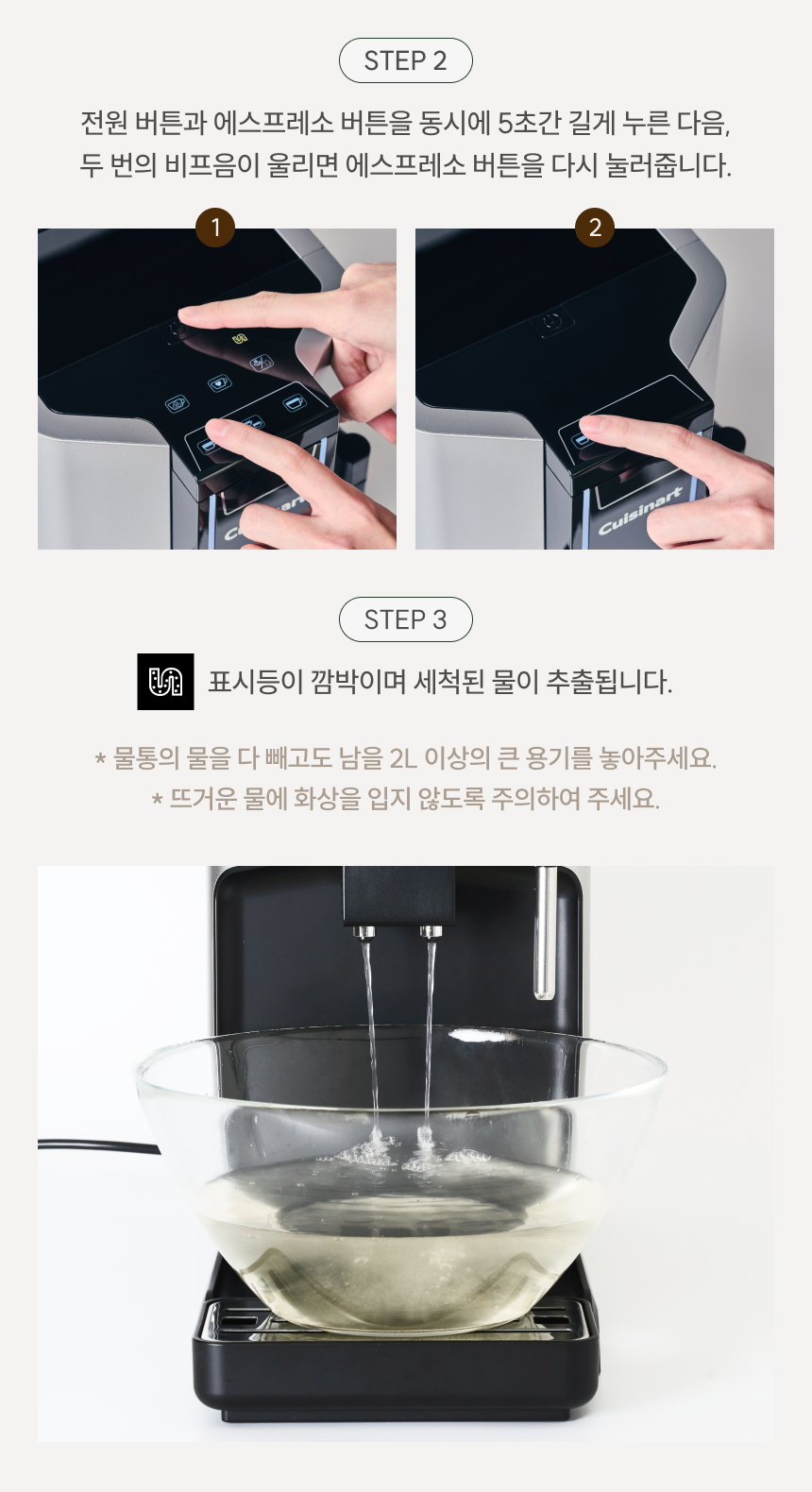 STEP 2

전원 버튼과 에스프레소 버튼을 동시에 5초간 길게 누른 다음,
두 번의 비프음이 울리면 에스프레소 버튼을 다시 눌러줍니다.

1

2

Cuisinart

STEP 3

표시등이 깜박이며 세척된 물이 추출됩니다.

* 물통의 물을 다 빼고도 남을 2L 이상의 큰 용기를 놓아주세요.
* 뜨거운 물에 화상을 입지 않도록 주의하여 주세요.